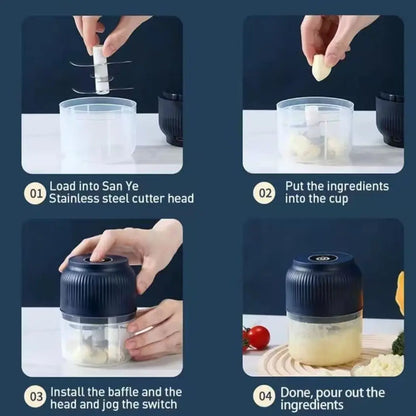 01 Load into San Ye Stainless steel cutter head

02 Put the ingredients into the cup

03 Install the baffle and the head and jog the switch

04 Done, pour out the ingredients